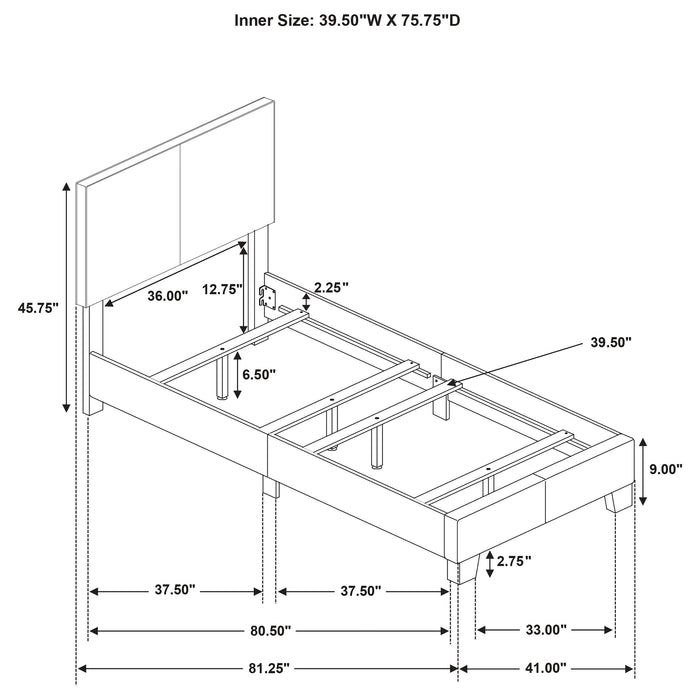 Inner Size: 39.50"W X 75.75"D

45.75"

36.00"

12.75"

2.25"

39.50"

6.50"

9.00"

2.75"

37.50"

37.50"

80.50"

33.00"

81.25"

41.00"